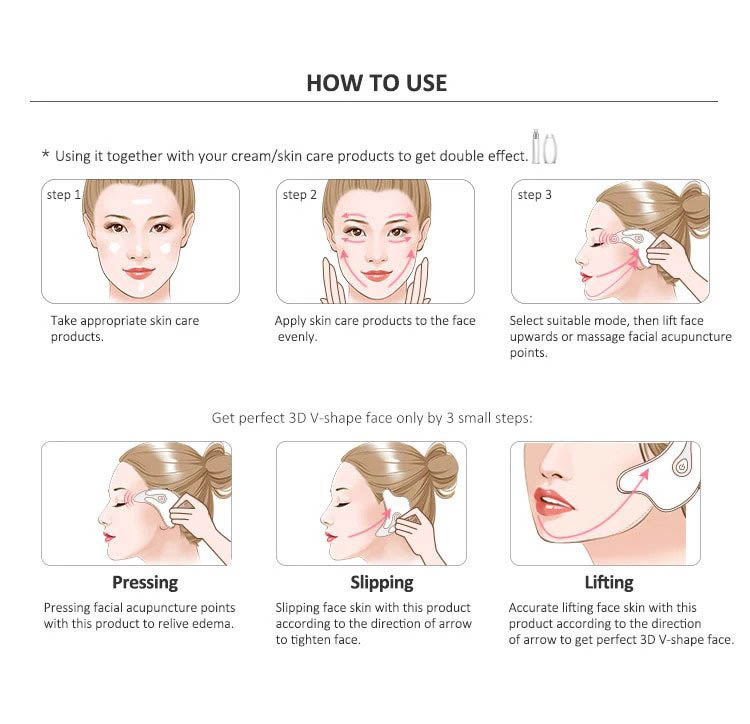 HOW TO USE

* Using it together with your cream/skin care products to get double effect.

step 1

Take appropriate skin care products.

step 2

Apply skin care products to the face evenly.

step 3

Select suitable mode, then lift face upwards or massage facial acupuncture points.

Get perfect 3D V-shape face only by 3 small steps:

Pressing

Pressing facial acupuncture points with this product to relive edema.

Slipping

Slipping face skin with this product according to the direction of arrow to tighten face.

Lifting

Accurate lifting face skin with this product according to the direction of arrow to get perfect 3D V-shape face.